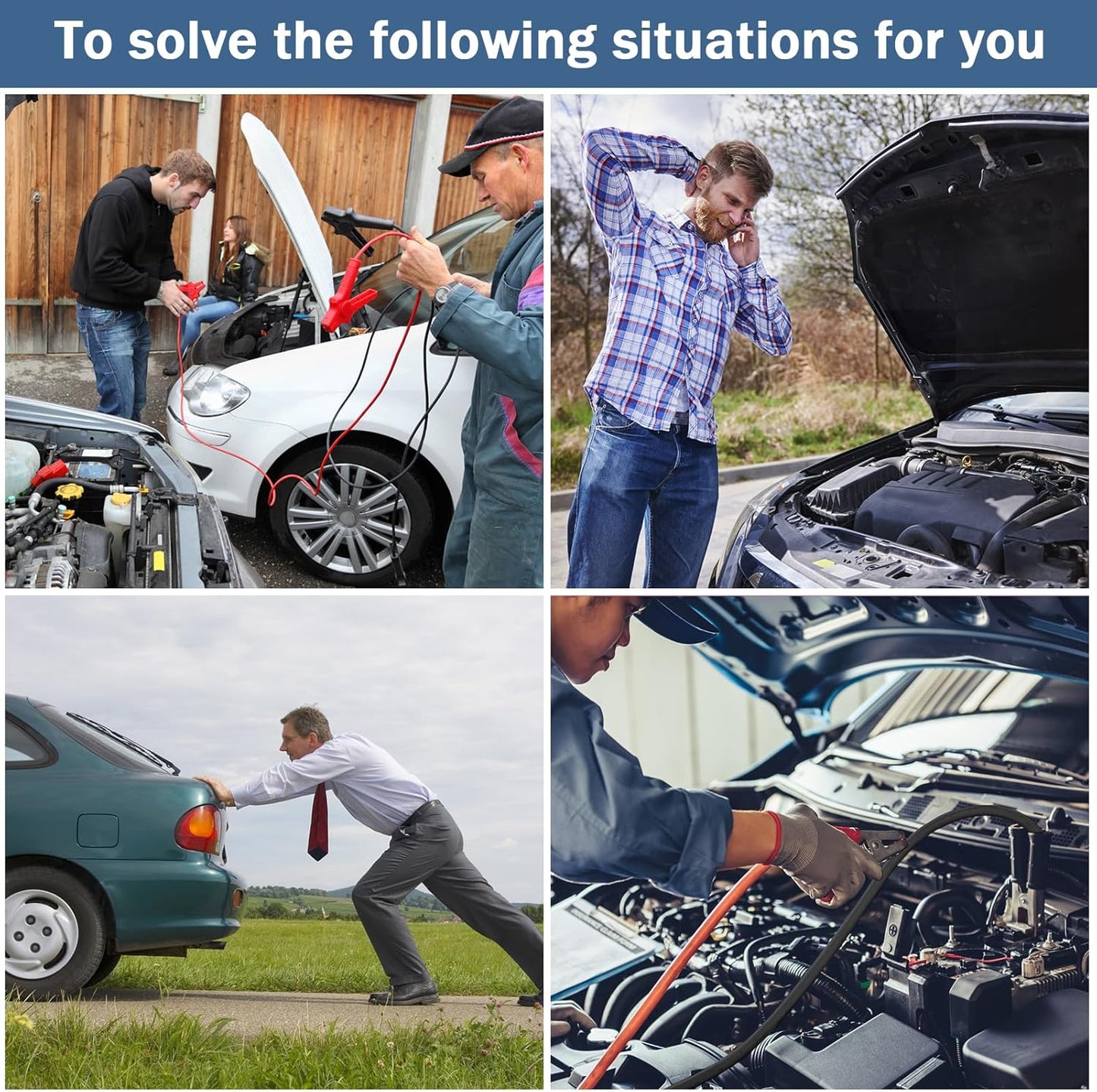 To solve the following situations for you