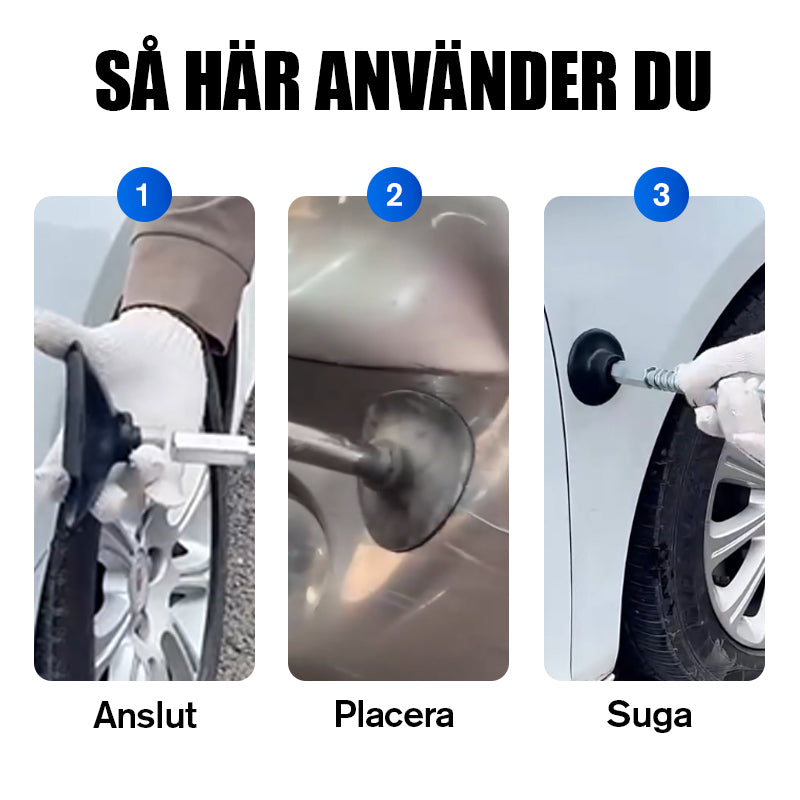 SÅ HÄR ANVÄNDER DU

1

2

3

Anslut

Placera

Suga