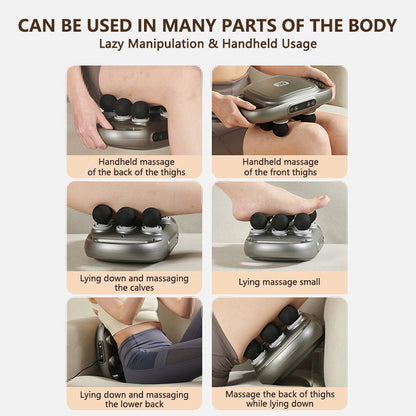 CAN BE USED IN MANY PARTS OF THE BODY
Lazy Manipulation & Handheld Usage

Handheld massage of the back of the thighs

Handheld massage of the front thighs

Lying down and massaging the calves

Lying massage small

Lying down and massaging the lower back

Massage the back of thighs while lying down