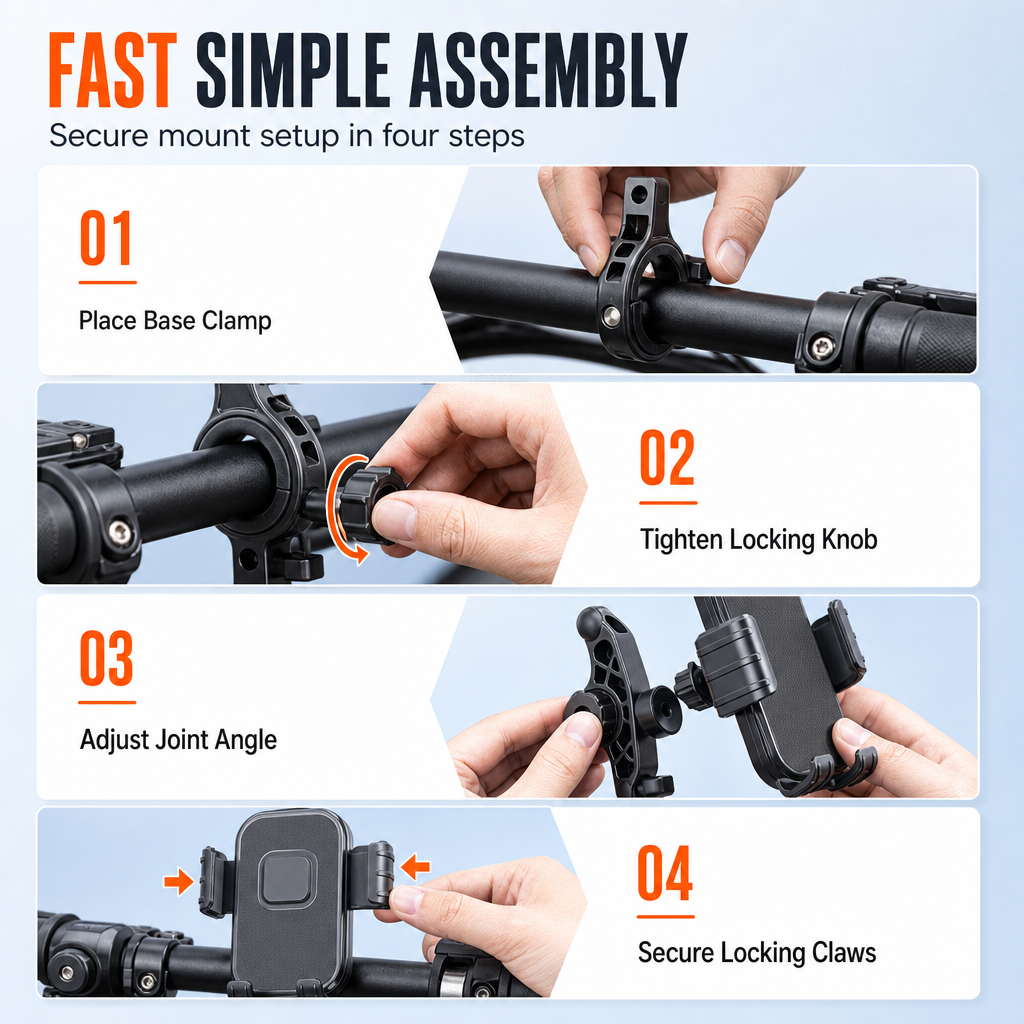 FAST SIMPLE ASSEMBLY

Secure mount setup in four steps

01

Place Base Clamp

02

Tighten Locking Knob

03

Adjust Joint Angle

04

Secure Locking Claws