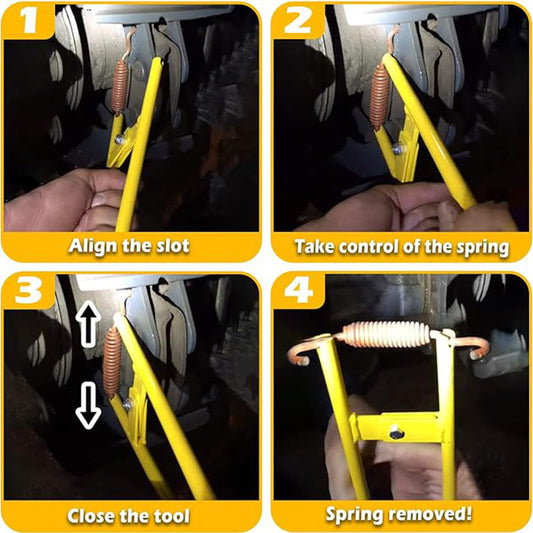 1

Align the slot

2

Take control of the spring

3

Close the tool

4

Spring removed!