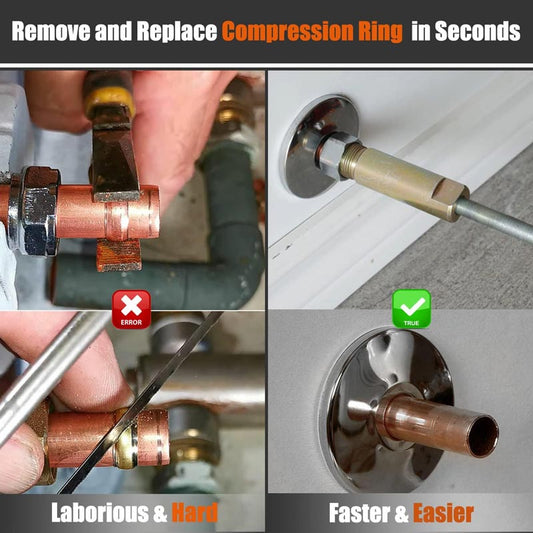 Remove and Replace Compression Ring in Seconds

ERROR

TRUE

Laborious & Hard

Faster & Easier